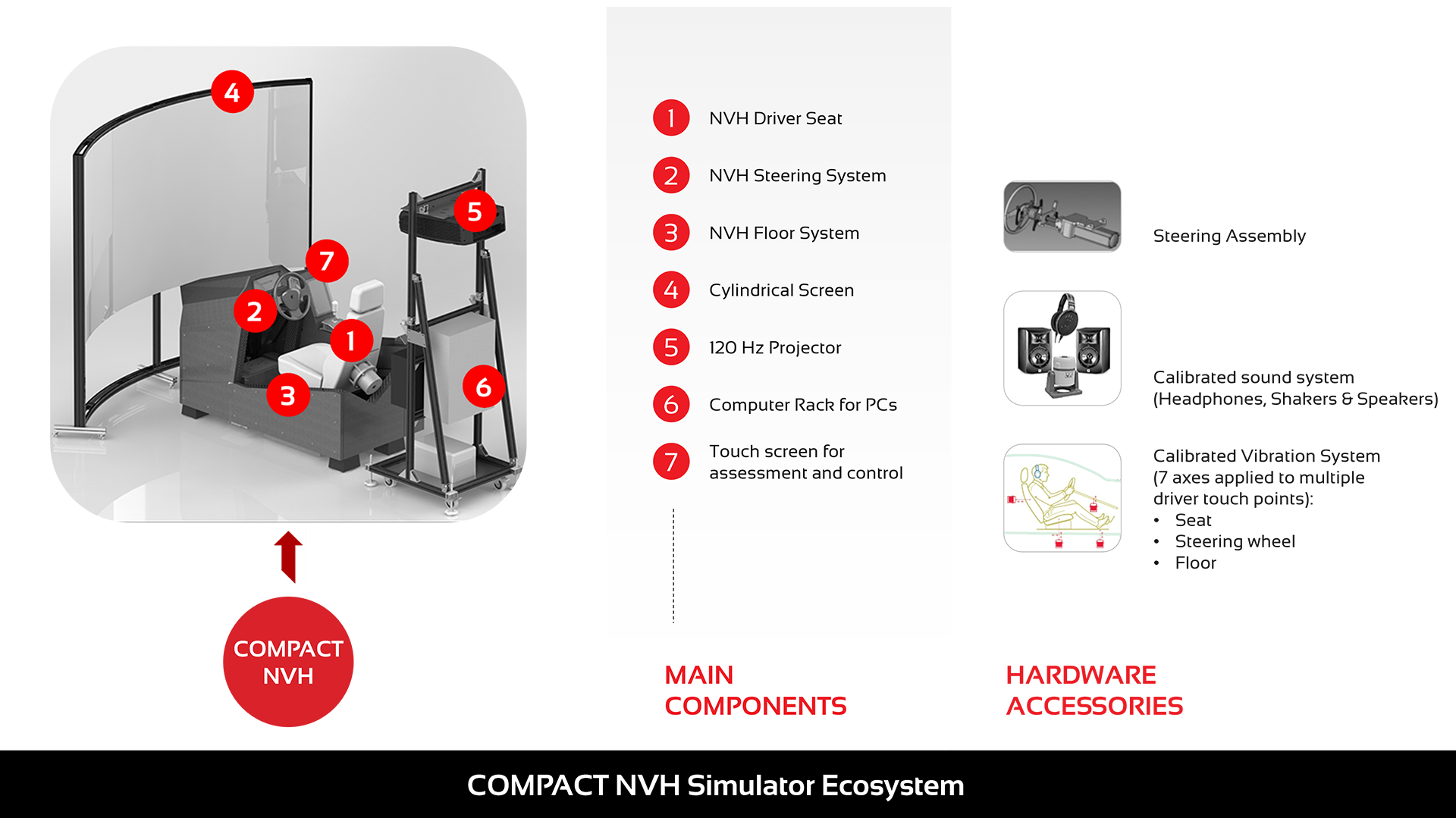 4

5

7

2

1

3

6

COMPACT NVH

1 NVH Driver Seat

2 NVH Steering System

3 NVH Floor System

4 Cylindrical Screen

5 120 Hz Projector

6 Computer Rack for PCs

7 Touch screen for assessment and control

MAIN COMPONENTS

Steering Assembly

Calibrated sound system (Headphones, Shakers & Speakers)

Calibrated Vibration System (7 axes applied to multiple driver touch points):
• Seat
• Steering wheel
• Floor

HARDWARE ACCESSORIES

COMPACT NVH Simulator Ecosystem