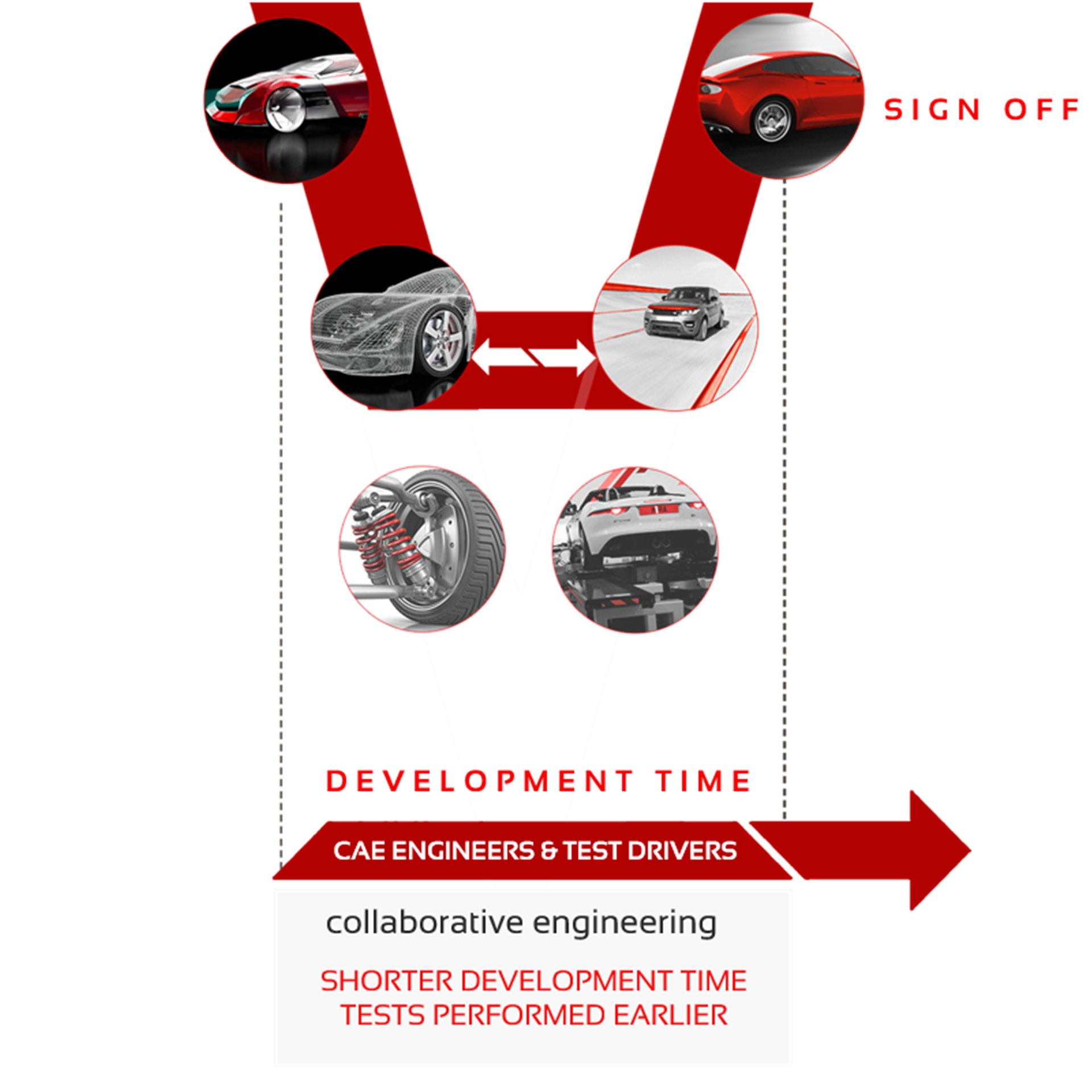 SIGN OFF

DEVELOPMENT TIME

CAE ENGINEERS & TEST DRIVERS

collaborative engineering

SHORTER DEVELOPMENT TIME
TESTS PERFORMED EARLIER